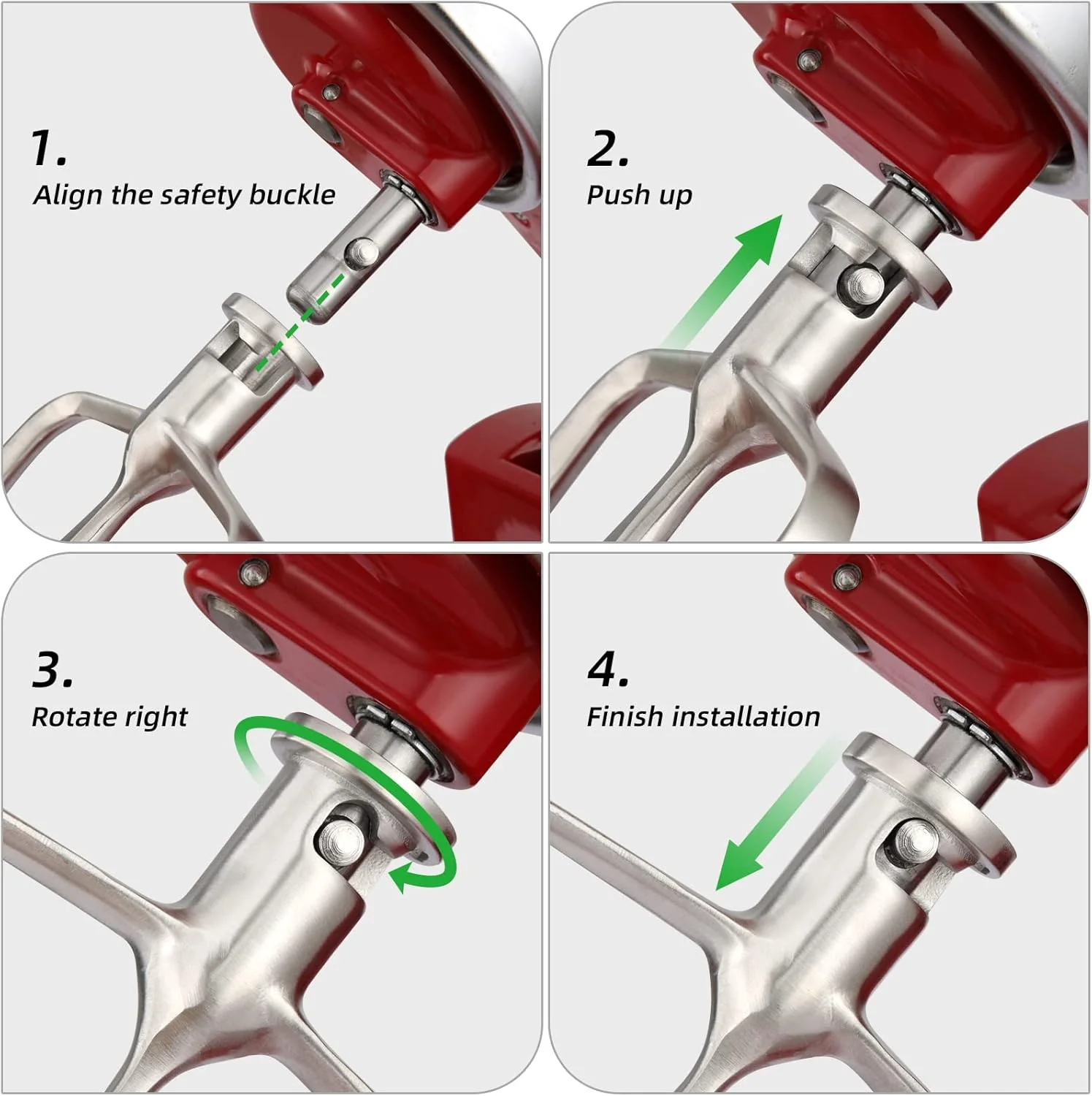 1.
Align the safety buckle

2.
Push up

3.
Rotate right

4.
Finish installation