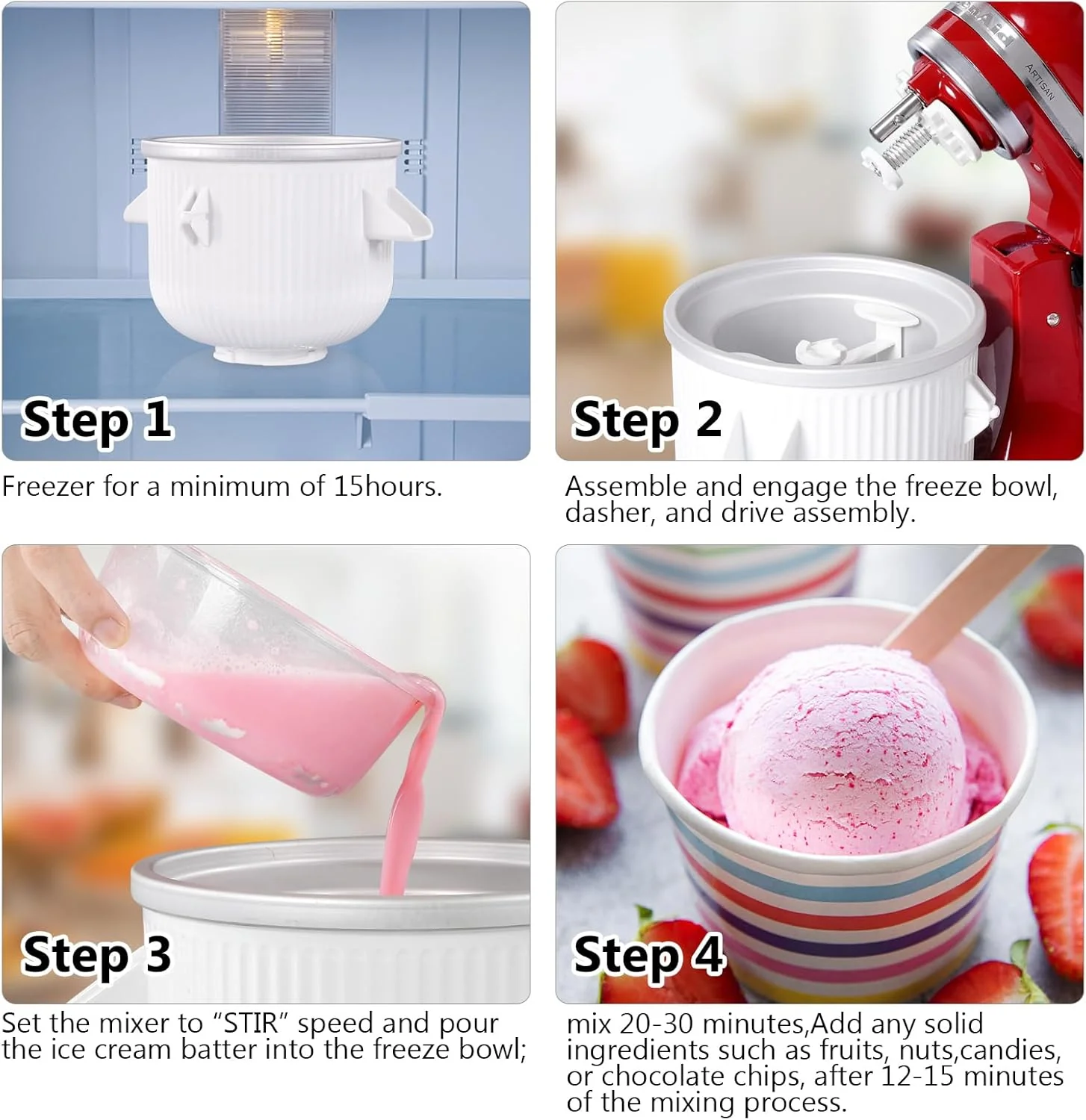 Step 1

Freezer for a minimum of 15hours.

ARTISAN

Step 2

Assemble and engage the freeze bowl, dasher, and drive assembly.

Step 3

Set the mixer to “STIR” speed and pour the ice cream batter into the freeze bowl;

Step 4

mix 20-30 minutes,Add any solid ingredients such as fruits, nuts,candies, or chocolate chips, after 12-15 minutes of the mixing process.